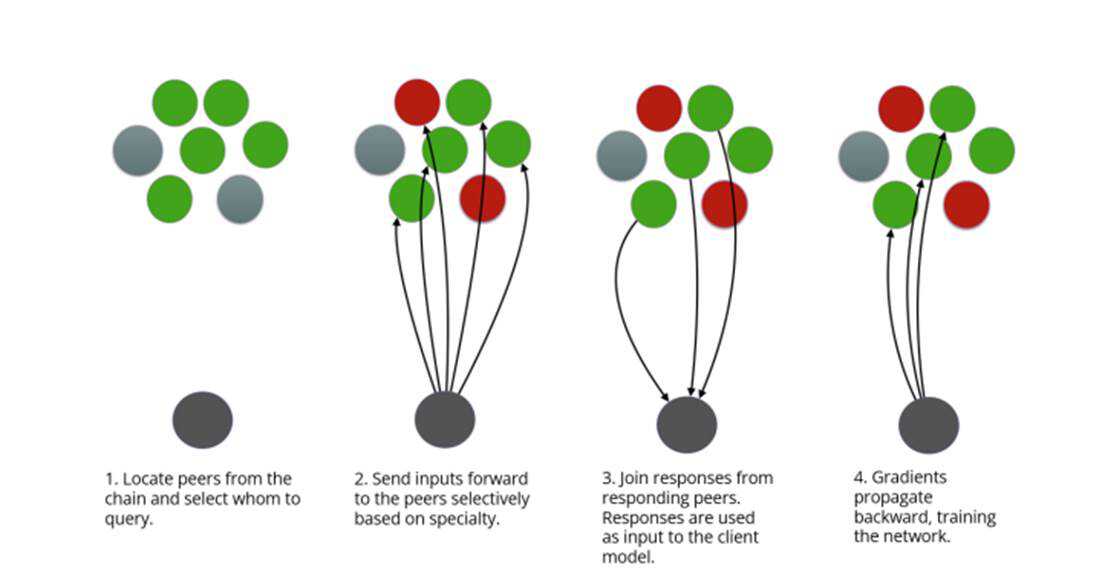 1. Locate peers from the chain and select whom to query.

2. Send inputs forward to the peers selectively based on specialty.

3. Join responses from responding peers. Responses are used as input to the client model.

4. Gradients propagate backward, training the network.